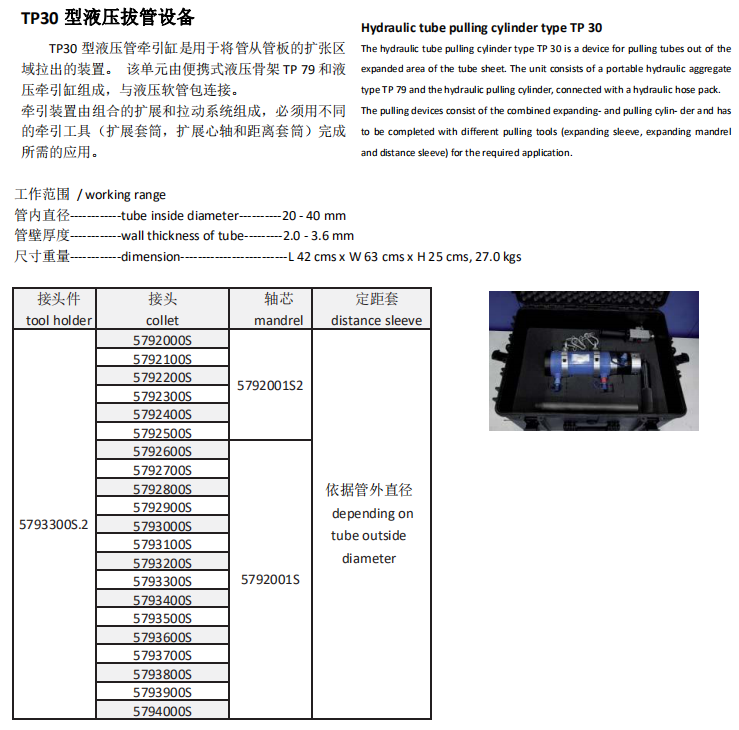 TP30 型液压拔管设备

TP30 型液压管牵引缸是用于将管从管板的扩张区域拉出的装置。 该单元由便携式液压骨架 TP 79 和液压牵引缸组成，与液压软管包连接。
牵引装置由组合的扩展和拉动系统组成，必须用不同的牵引工具（扩展套筒，扩展心轴和距离套筒）完成所需的应用。

Hydraulic tube pulling cylinder type TP 30

The hydraulic tube pulling cylinder type TP 30 is a device for pulling tubes out of the expanded area of the tube sheet. The unit consists of a portable hydraulic aggregate type TP 79 and the hydraulic pulling cylinder, connected with a hydraulic hose pack.
The pulling devices consist of the combined expanding- and pulling cylin- der and has to be completed with different pulling tools (expanding sleeve, expanding mandrel and distance sleeve) for the required application.

工作范围 / working range
管内直径-----------tube inside diameter----------20 - 40 mm
管壁厚度-----------wall thickness of tube---------2.0 - 3.6 mm
尺寸重量-----------dimension-------------------------L 42 cms x W 63 cms x H 25 cms, 27.0 kgs

| 接头件 tool holder | 接头 collet | 轴芯 mandrel | 定距套 distance sleeve |
|---|---|---|---|
| 5793300S.2 | 5792000S | 5792001S2 | 依据管外直径 depending on tube outside diameter |
| | 5792100S | | |
| | 5792200S | | |
| | 5792300S | | |
| | 5792400S | | |
| | 5792500S | | |
| | 5792600S | 5792001S | |
| | 5792700S | | |
| | 5792800S | | |
| | 5792900S | | |
| | 5793000S | | |
| | 5793100S | | |
| | 5793200S | | |
| | 5793300S | | |
| | 5793400S | | |
| | 5793500S | | |
| | 5793600S | | |
| | 5793700S | | |
| | 5793800S | | |
| | 5793900S | | |
| | 5794000S | | |